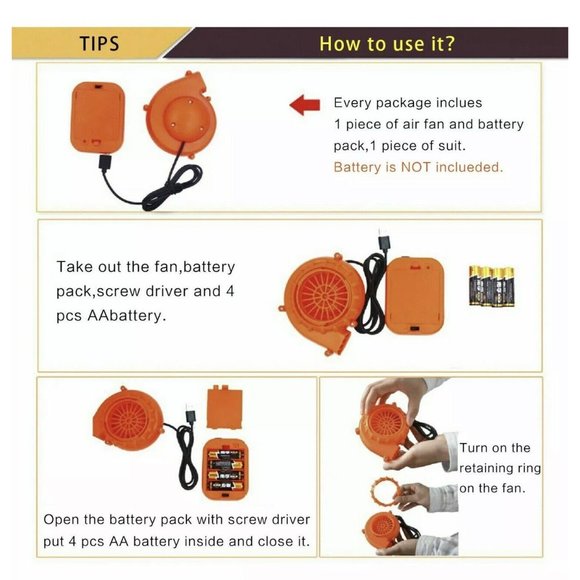 TIPS

How to use it?

Every package inclues 1 piece of air fan and battery pack,1 piece of suit.
Battery is NOT inclueded.

Take out the fan,battery pack,screw driver and 4 pcs AAbattery.

Open the battery pack with screw driver put 4 pcs AA battery inside and close it.

Turn on the retaining ring on the fan.